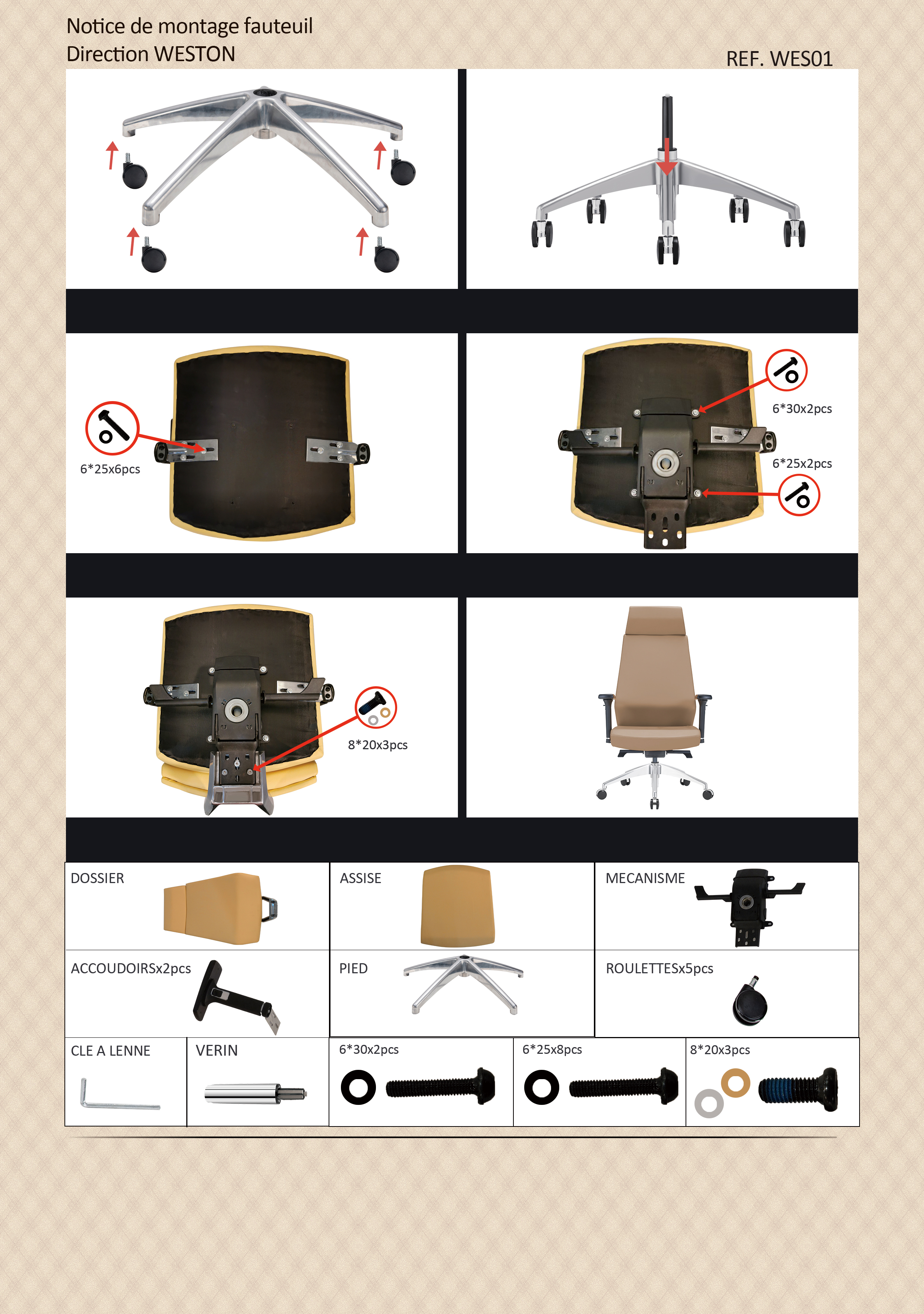 Notice de montage fauteuil
Direction WESTON

REF. WES01

6*25x6pcs

6*30x2pcs

6*25x2pcs

8*20x3pcs

| DOSSIER | ASSISE | MECANISME |
|---|---|---|
| ACCOUDOIRSx2pcs | PIED | ROULETTESx5pcs |

| CLE A LENNE | VERIN | 6*30x2pcs | 6*25x8pcs | 8*20x3pcs |
|---|---|---|---|---|